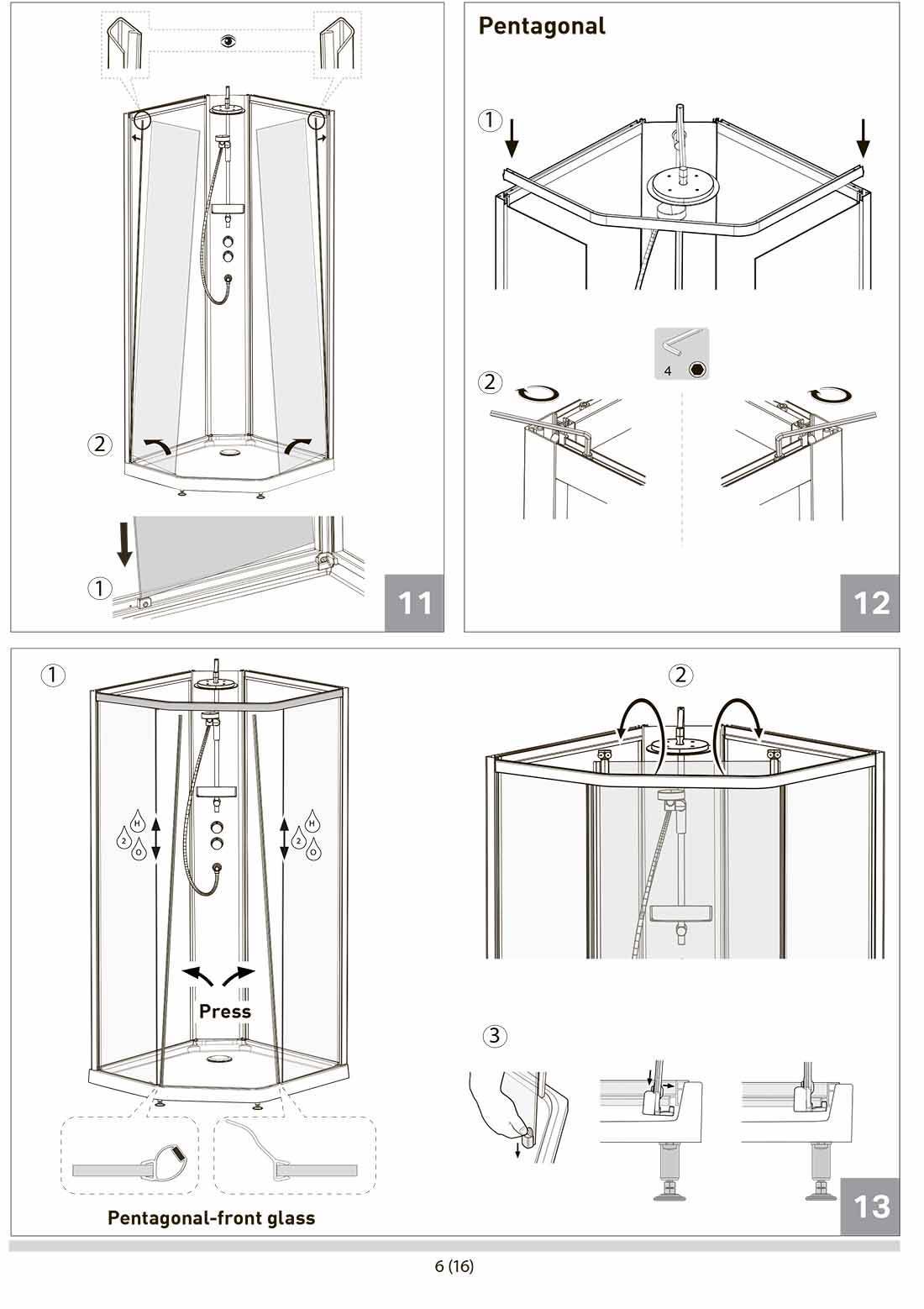 2

1

11

Pentagonal

1

4

2

12

1

H
2
O

H
2
O

Press

Pentagonal-front glass

2

3

13

6 (16)