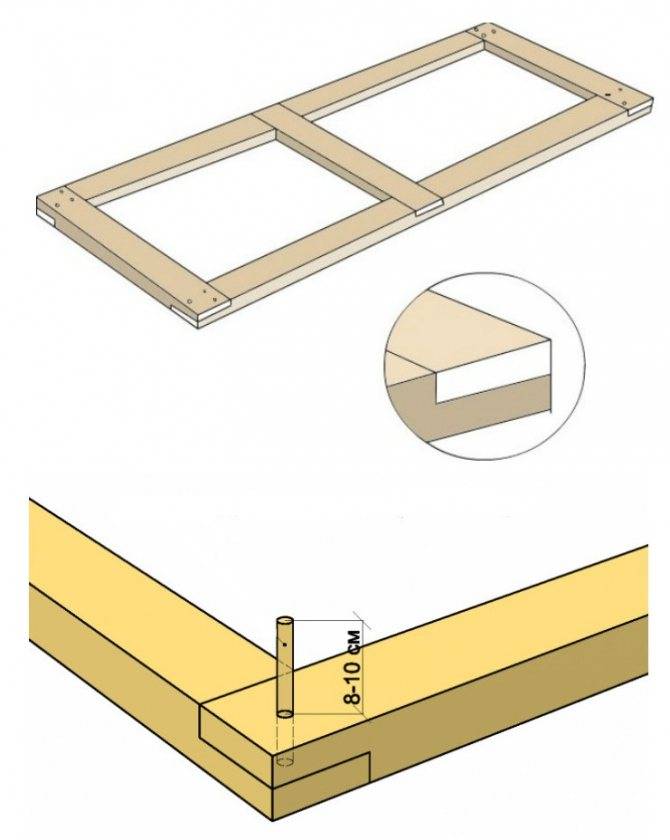 8-10 см