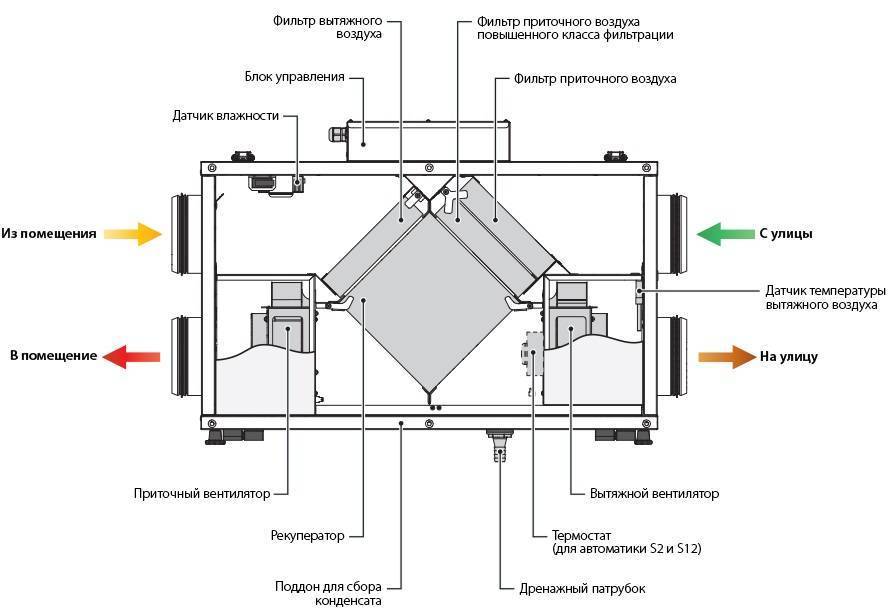 Фильтр вытяжного воздуха

Фильтр приточного воздуха повышенного класса фильтрации

Блок управления

Фильтр приточного воздуха

Датчик влажности

Из помещения

С улицы

Датчик температуры вытяжного воздуха

В помещение

На улицу

Приточный вентилятор

Вытяжной вентилятор

Рекуператор

Термостат (для автоматики S2 и S12)

Поддон для сбора конденсата

Дренажный патрубок