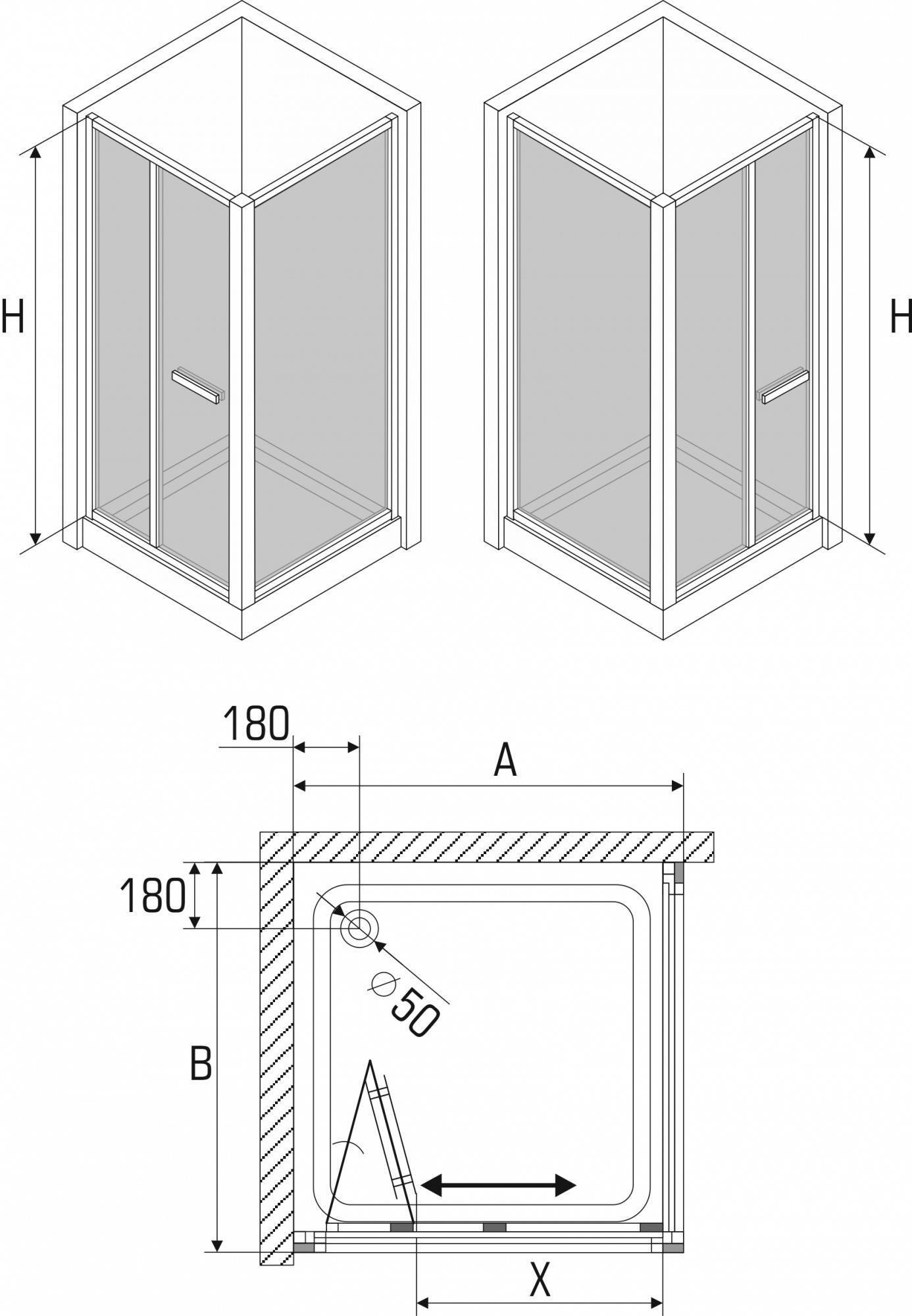 H

H

180

A

180

$\varnothing 50$

B

X