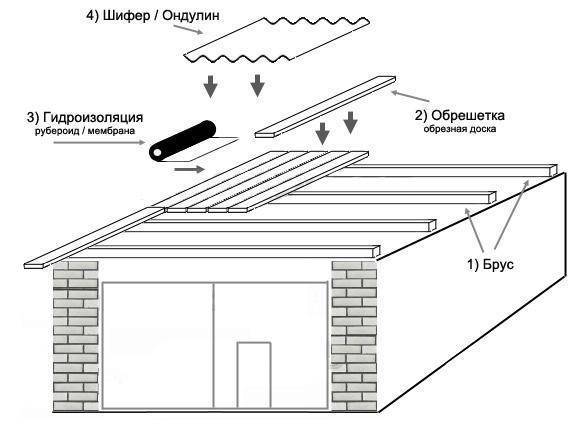 4) Шифер / Ондулин

3) Гидроизоляция
рубероид / мембрана

2) Обрешетка
обрезная доска

1) Брус