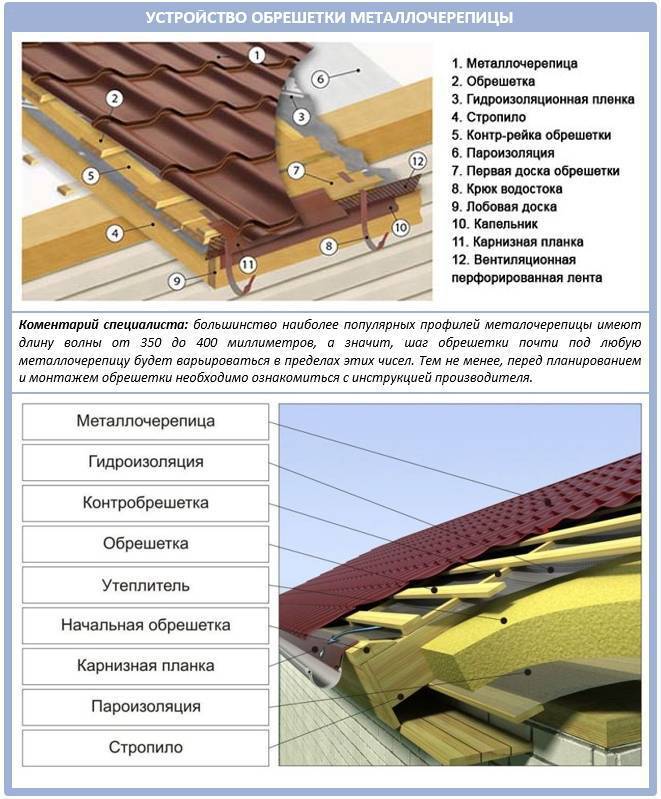 УСТРОЙСТВО ОБРЕШЕТКИ МЕТАЛЛОЧЕРЕПИЦЫ

1 2 3 4 5 6 7 8 9 10 11 12

1. Металлочерепица
2. Обрешетка
3. Гидроизоляционная пленка
4. Стропило
5. Контр-рейка обрешетки
6. Пароизоляция
7. Первая доска обрешетки
8. Крюк водостока
9. Лобовая доска
10. Капельник
11. Карнизная планка
12. Вентиляционная перфорированная лента

Коментарий специалиста: большинство наиболее популярных профилей металочерепицы имеют длину волны от 350 до 400 миллиметров, а значит, шаг обрешетки почти под любую металлочерепицу будет варьироваться в пределах этих чисел. Тем не менее, перед планированием и монтажем обрешетки необходимо ознакомиться с инструкцией производителя.

Металлочерепица
Гидроизоляция
Контробрешетка
Обрешетка
Утеплитель
Начальная обрешетка
Карнизная планка
Пароизоляция
Стропило