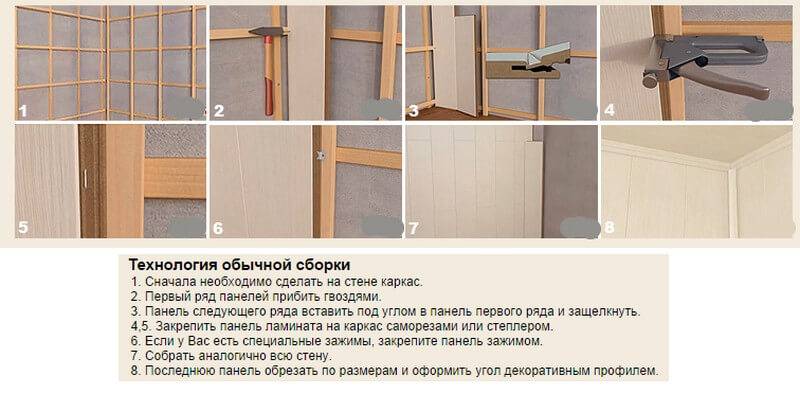 1

2

3

4

5

6

7

8

Технология обычной сборки

1. Сначала необходимо сделать на стене каркас.
2. Первый ряд панелей прибить гвоздями.
3. Панель следующего ряда вставить под углом в панель первого ряда и защелкнуть.
4,5. Закрепить панель ламината на каркас саморезами или степлером.
6. Если у Вас есть специальные зажимы, закрепите панель зажимом.
7. Собрать аналогично всю стену.
8. Последнюю панель обрезать по размерам и оформить угол декоративным профилем.