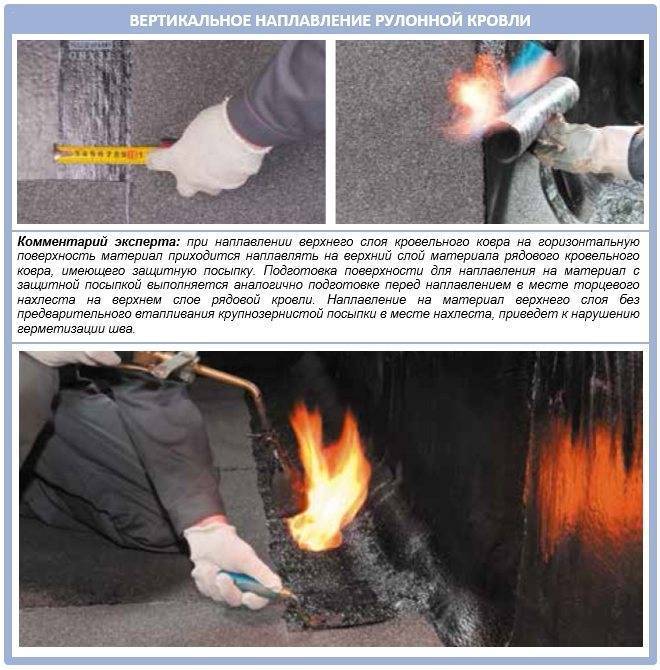 ВЕРТИКАЛЬНОЕ НАПЛАВЛЕНИЕ РУЛОННОЙ КРОВЛИ

Комментарий эксперта: при наплавлении верхнего слоя кровельного ковра на горизонтальную поверхность материал приходится наплавлять на верхний слой материала рядового кровельного ковра, имеющего защитную посыпку. Подготовка поверхности для наплавления на материал с защитной посыпкой выполняется аналогично подготовке перед наплавлением в месте торцевого нахлеста на верхнем слое рядовой кровли. Наплавление на материал верхнего слоя без предварительного втапливания крупнозернистой посыпки в месте нахлеста, приведет к нарушению герметизации шва.