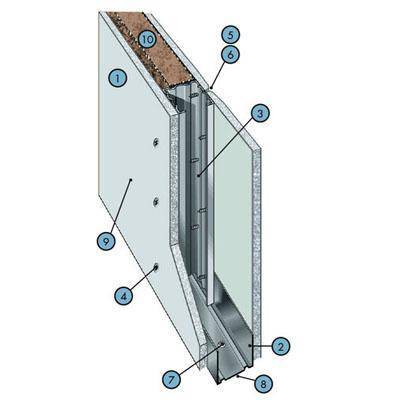 10
5
6
1
3
9
4
2
7
8