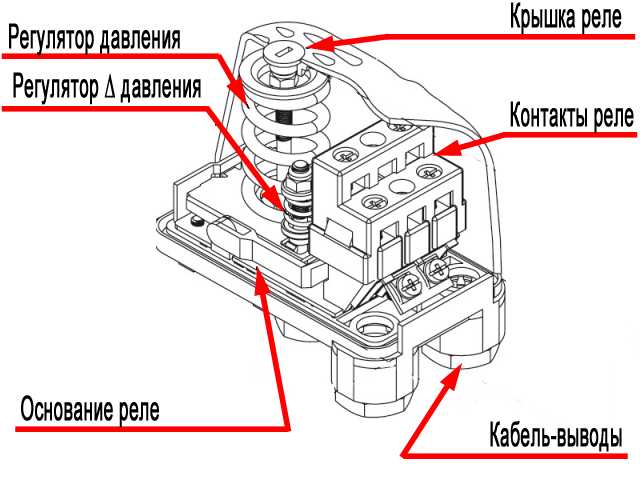 Регулятор давления
Регулятор Δ давления
Крышка реле
Контакты реле
Основание реле
Кабель-выводы