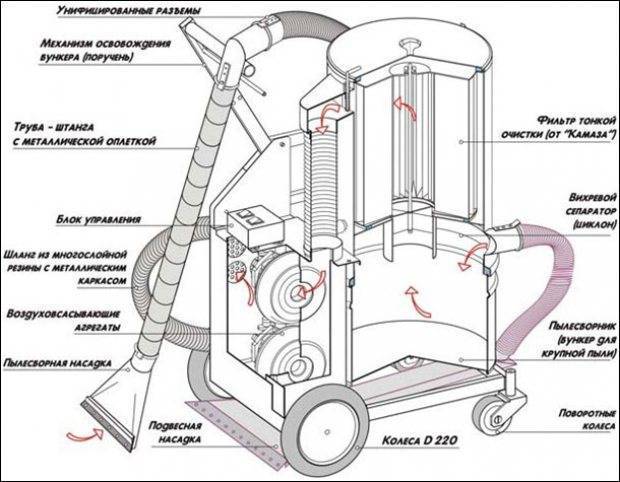 Унифицированные разъемы

Механизм освобождения бункера (поручень)

Труба - штанга с металлической оплеткой

Блок управления

Шланг из многослойной резины с металлическим каркасом

Воздуховсасывающие агрегаты

Пылесборная насадка

Подвесная насадка

Колеса D 220

Фильтр тонкой очистки (от "Камаза")

Вихревой сепаратор (циклон)

Пылесборник (бункер для крупной пыли)

Поворотные колеса