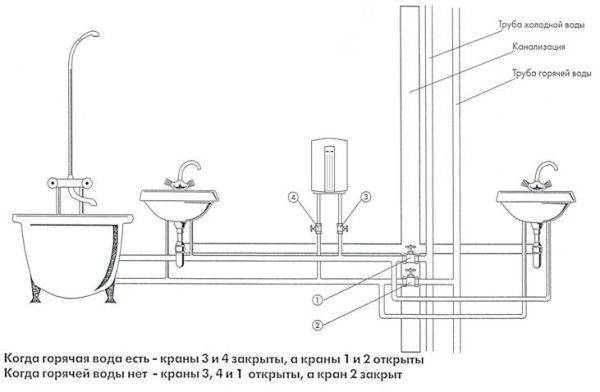 Труба холодной воды
Канализация
Труба горячей воды
4
3
1
2
Когда горячая вода есть - краны 3 и 4 закрыты, а краны 1 и 2 открыты
Когда горячей воды нет - краны 3, 4 и 1 открыты, а кран 2 закрыт