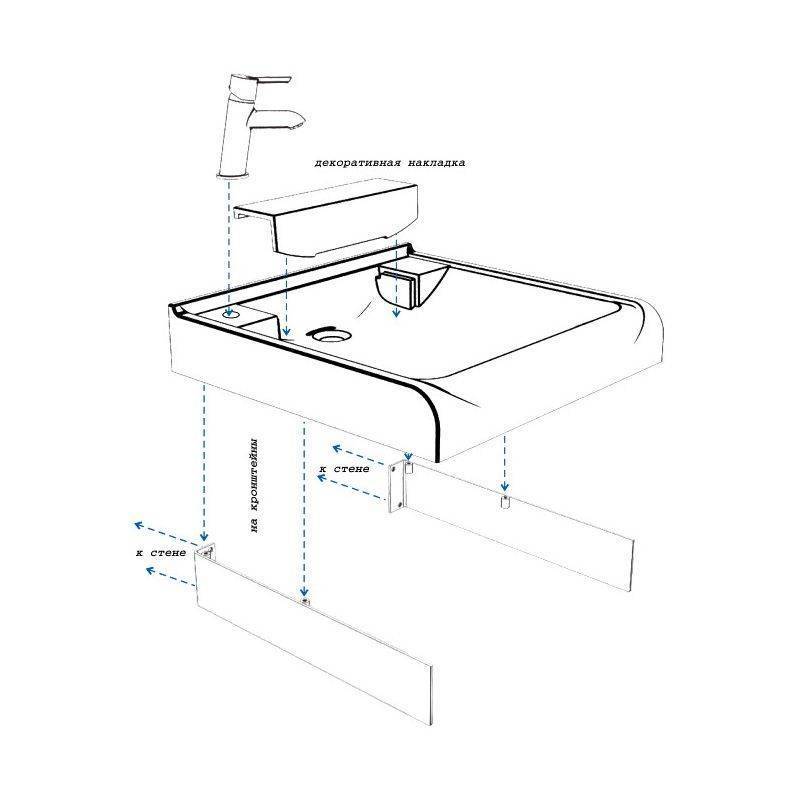 декоративная накладка

на кронштейны

к стене

к стене