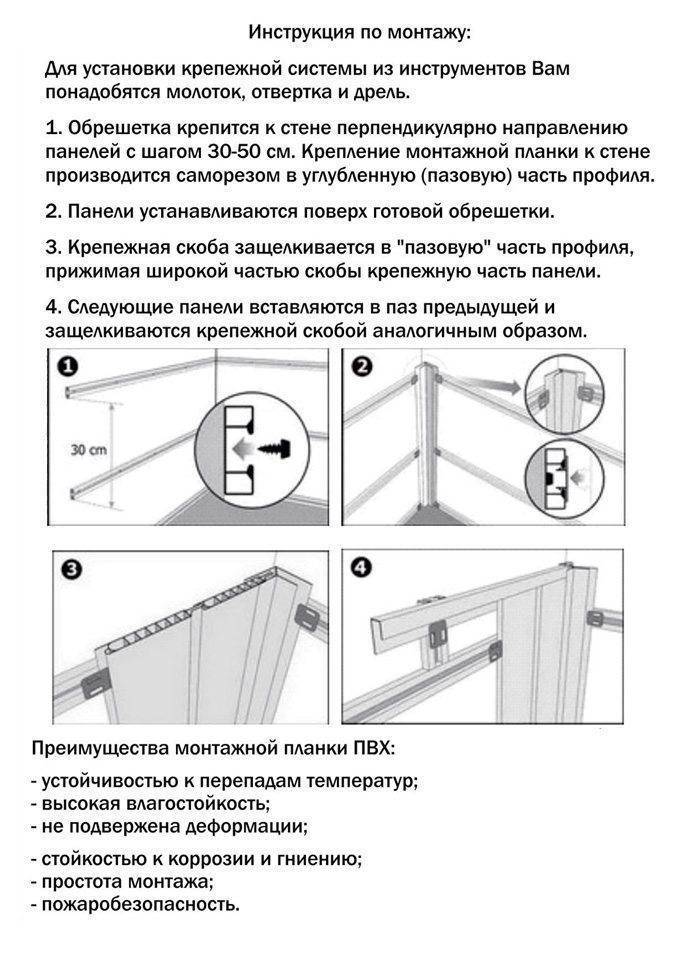 Инструкция по монтажу:

Для установки крепежной системы из инструментов Вам понадобятся молоток, отвертка и дрель.

1. Обрешетка крепится к стене перпендикулярно направлению панелей с шагом 30-50 см. Крепление монтажной планки к стене производится саморезом в углубленную (пазовую) часть профиля.

2. Панели устанавливаются поверх готовой обрешетки.

3. Крепежная скоба защелкивается в "пазовую" часть профиля, прижимая широкой частью скобы крепежную часть панели.

4. Следующие панели вставляются в паз предыдущей и защелкиваются крепежной скобой аналогичным образом.

1

30 cm

2

3

4

Преимущества монтажной планки ПВХ:

- устойчивостью к перепадам температур;
- высокая влагостойкость;
- не подвержена деформации;

- стойкостью к коррозии и гниению;
- простота монтажа;
- пожаробезопасность.