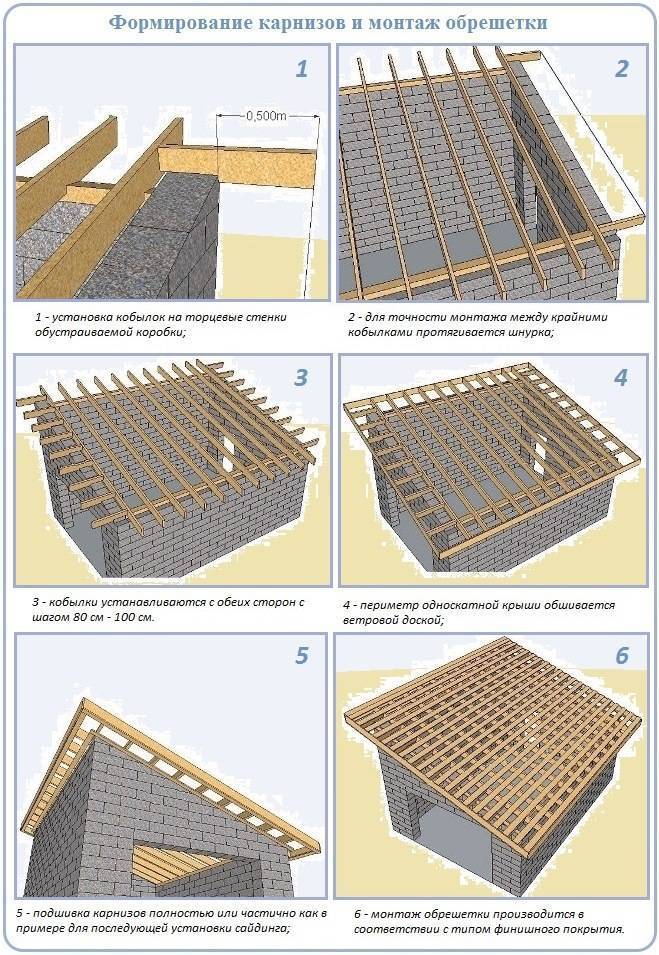 Формирование карнизов и монтаж обрешетки

1

0,500m

1 - установка кобылок на торцевые стенки обустраиваемой коробки;

2

2 - для точности монтажа между крайними кобылками протягивается шнурка;

3

3 - кобылки устанавливаются с обеих сторон с шагом 80 см - 100 см.

4

4 - периметр односкатной крыши обшивается ветровой доской;

5

5 - подшивка карнизов полностью или частично как в примере для последующей установки сайдинга;

6

6 - монтаж обрешетки производится в соответствии с типом финишного покрытия.