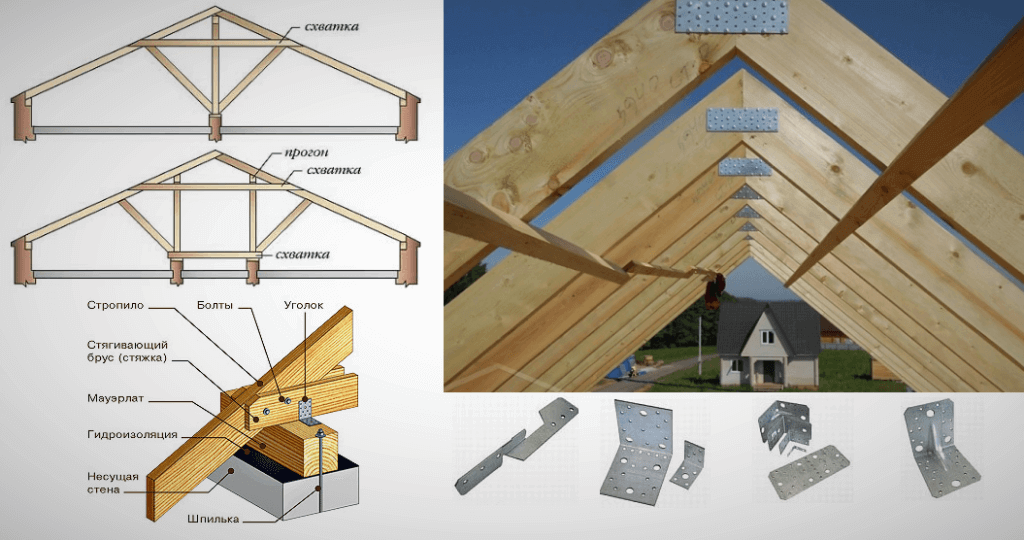 схватка

прогон
схватка

схватка

Стропило
Болты
Уголок
Стягивающий брус (стяжка)
Мауэрлат
Гидроизоляция
Несущая стена
Шпилька