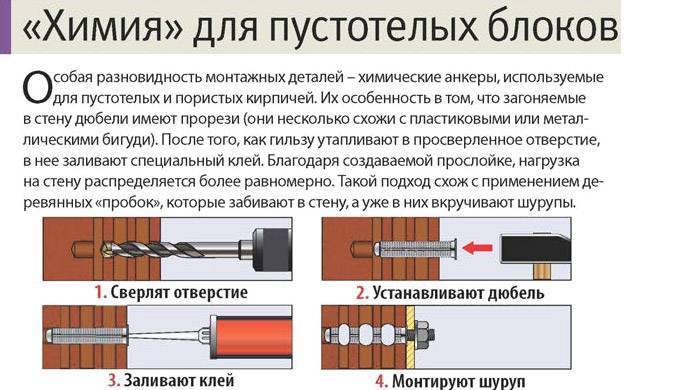 «Химия» для пустотелых блоков

Особая разновидность монтажных деталей – химические анкеры, используемые для пустотелых и пористых кирпичей. Их особенность в том, что загоняемые в стену дюбели имеют прорези (они несколько схожи с пластиковыми или металлическими бигуди). После того, как гильзу утапливают в просверленное отверстие, в нее заливают специальный клей. Благодаря создаваемой прослойке, нагрузка на стену распределяется более равномерно. Такой подход схож с применением деревянных «пробок», которые забивают в стену, а уже в них вкручивают шурупы.

1. Сверлят отверстие

2. Устанавливают дюбель

3. Заливают клей

4. Монтируют шуруп