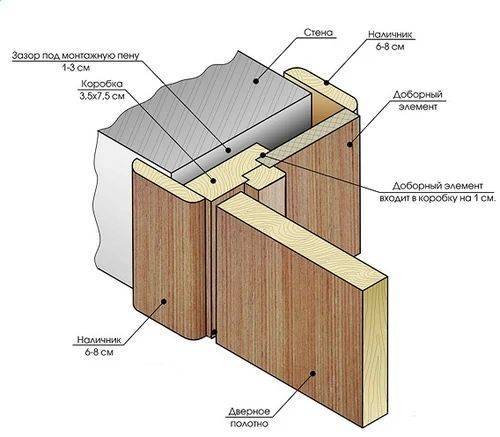 Стена

Наличник
6-8 см

Зазор под монтажную пену
1-3 см

Коробка
3,5х7,5 см

Доборный
элемент

Доборный элемент
входит в коробку на 1 см.

Наличник
6-8 см

Дверное
полотно