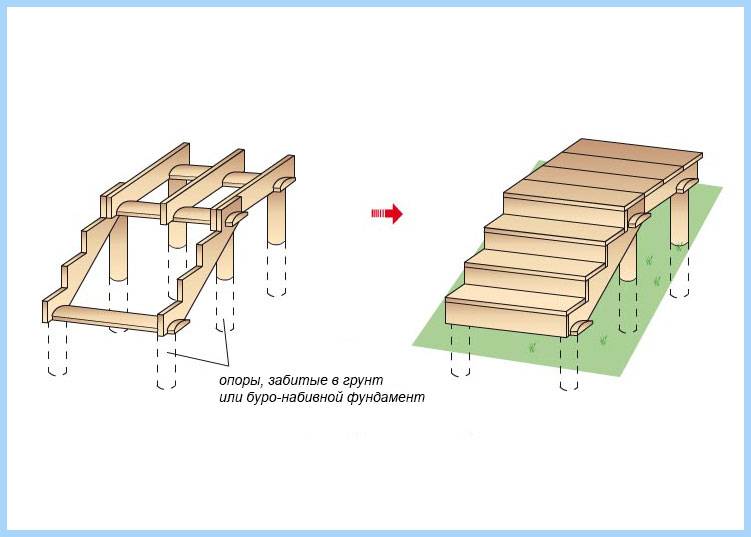 опоры, забитые в грунт
или буро-набивной фундамент