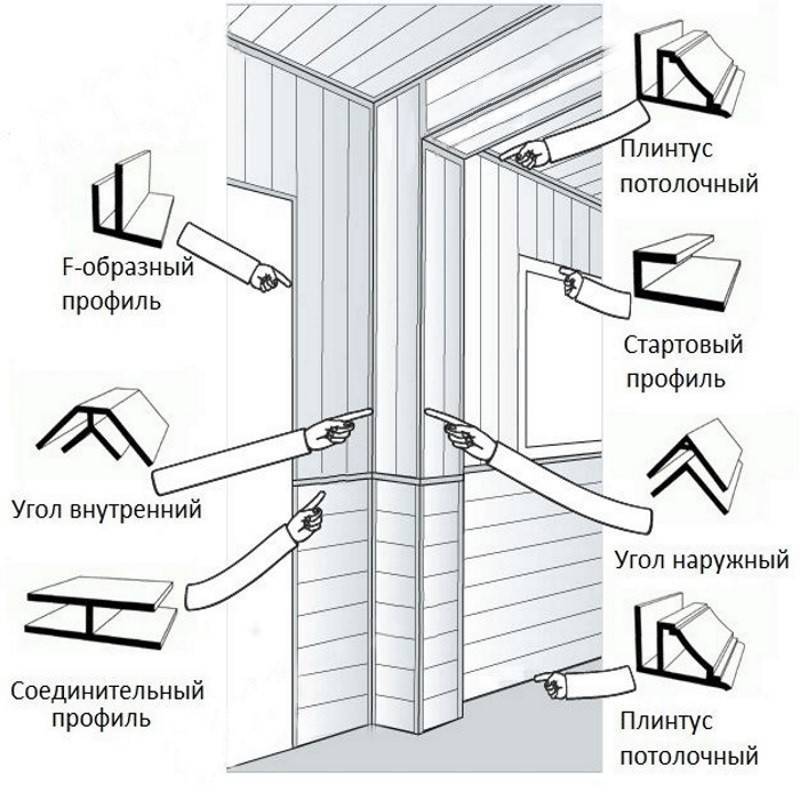 F-образный профиль

Угол внутренний

Соединительный профиль

Плинтус потолочный

Стартовый профиль

Угол наружный

Плинтус потолочный