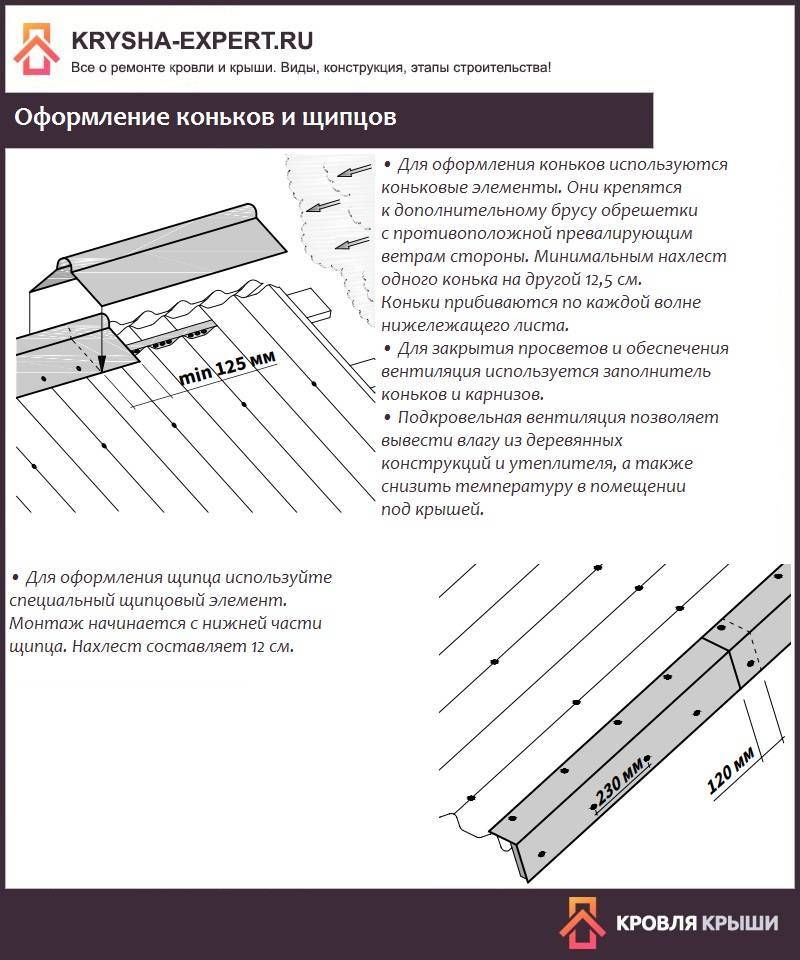 KRYSHA-EXPERT.RU
Все о ремонте кровли и крыши. Виды, конструкция, этапы строительства!

Оформление коньков и щипцов

• Для оформления коньков используются коньковые элементы. Они крепятся к дополнительному брусу обрешетки с противоположной превалирующим ветрам стороны. Минимальным нахлест одного конька на другой 12,5 см. Коньки прибиваются по каждой волне нижележащего листа.
• Для закрытия просветов и обеспечения вентиляция используется заполнитель коньков и карнизов.
• Подкровельная вентиляция позволяет вывести влагу из деревянных конструкций и утеплителя, а также снизить температуру в помещении под крышей.

min 125 мм

• Для оформления щипца используйте специальный щипцовый элемент. Монтаж начинается с нижней части щипца. Нахлест составляет 12 см.

230 мм
120 мм

КРОВЛЯ КРЫШИ