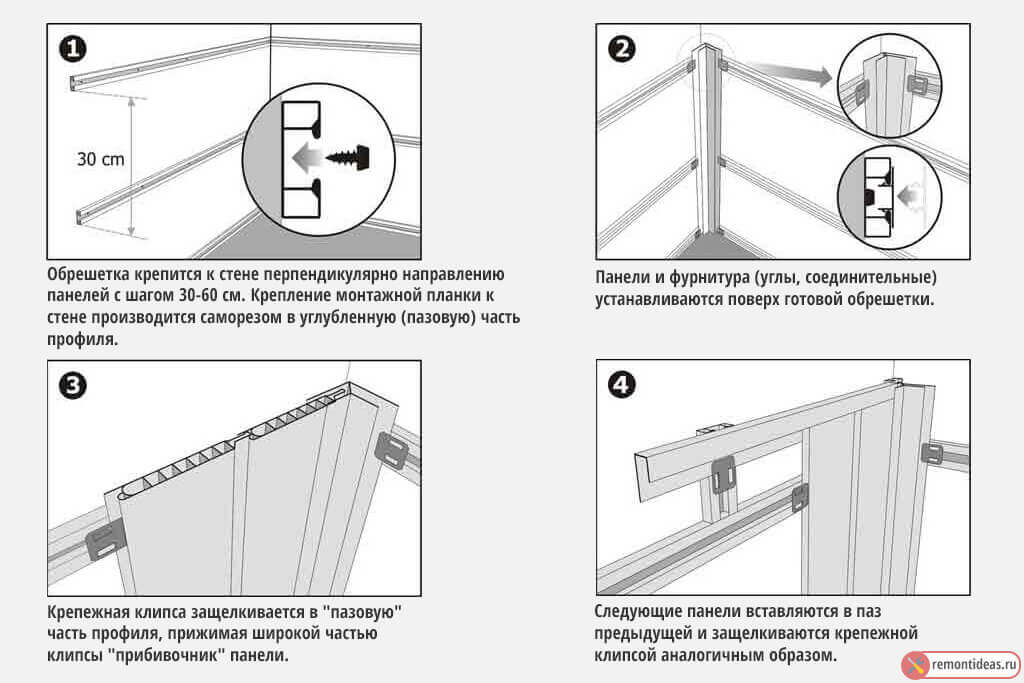 1

30 cm

Обрешетка крепится к стене перпендикулярно направлению панелей с шагом 30-60 см. Крепление монтажной планки к стене производится саморезом в углубленную (пазовую) часть профиля.

2

Панели и фурнитура (углы, соединительные) устанавливаются поверх готовой обрешетки.

3

Крепежная клипса защелкивается в "пазовую" часть профиля, прижимая широкой частью клипсы "прибивочник" панели.

4

Следующие панели вставляются в паз предыдущей и защелкиваются крепежной клипсой аналогичным образом.

remontideas.ru