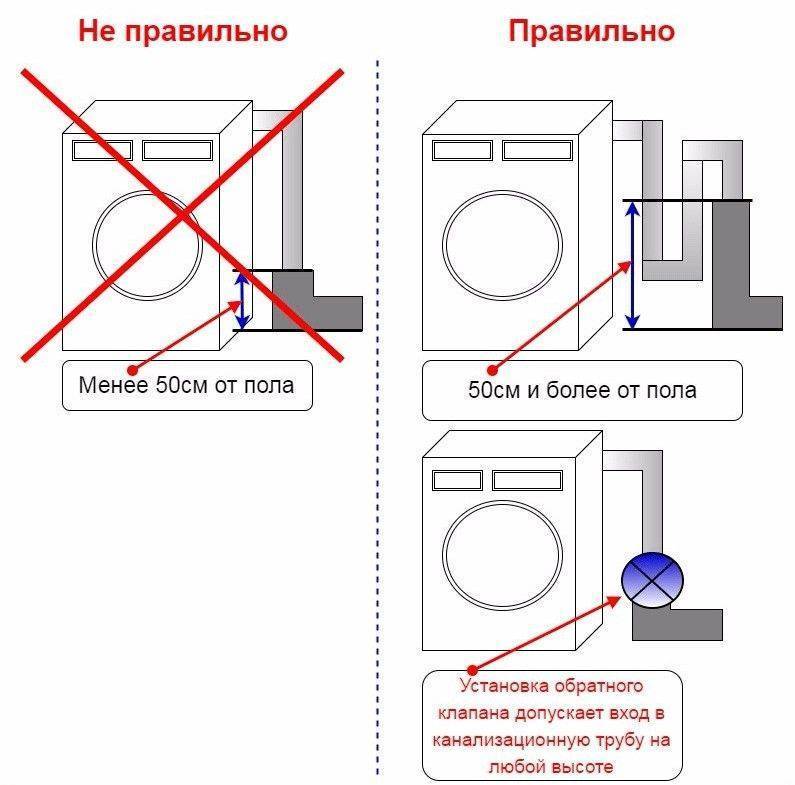 Не правильно

Менее 50см от пола

Правильно

50см и более от пола

Установка обратного клапана допускает вход в канализационную трубу на любой высоте