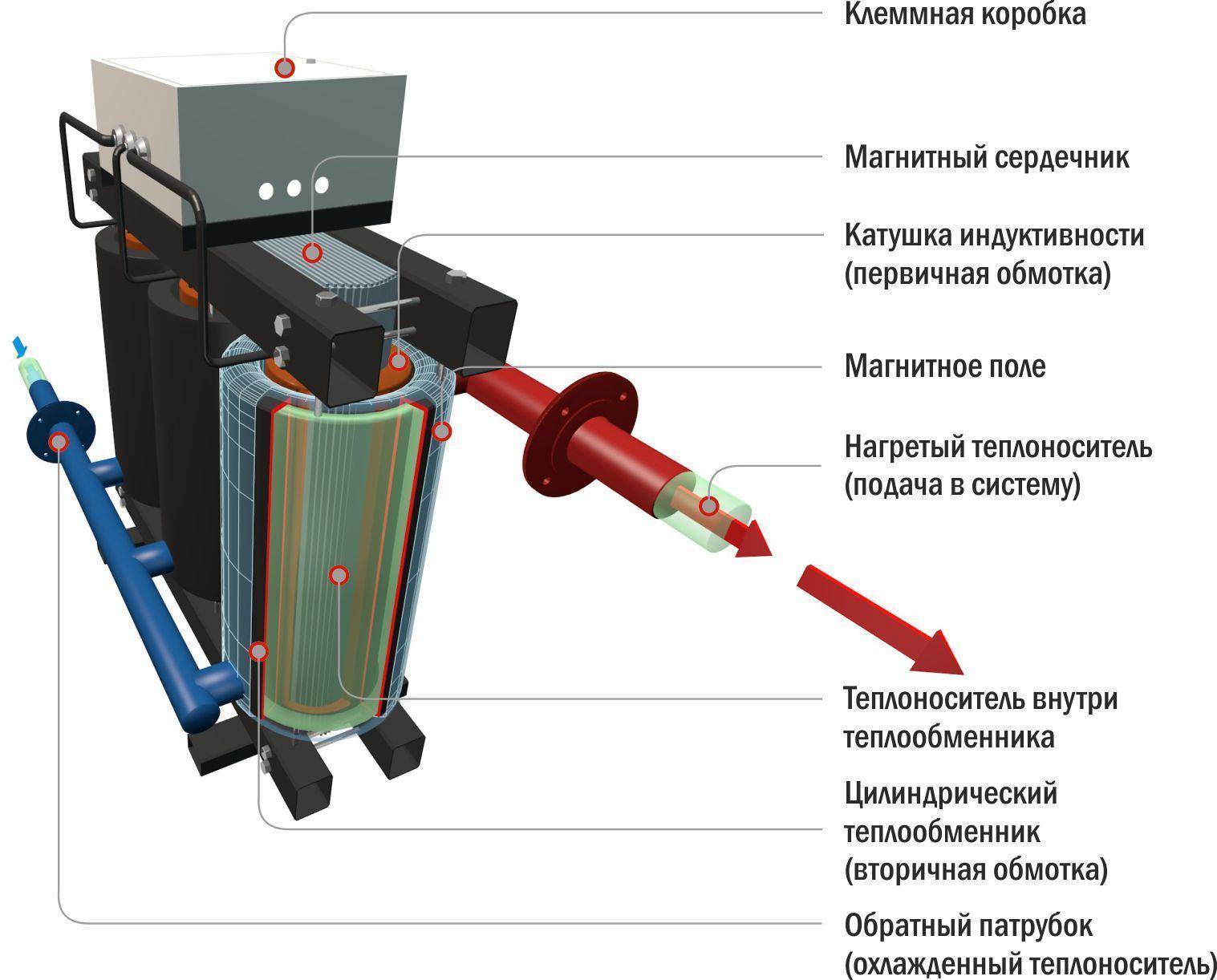 Клеммная коробка

Магнитный сердечник

Катушка индуктивности (первичная обмотка)

Магнитное поле

Нагретый теплоноситель (подача в систему)

Теплоноситель внутри теплообменника

Цилиндрический теплообменник (вторичная обмотка)

Обратный патрубок (охлажденный теплоноситель)